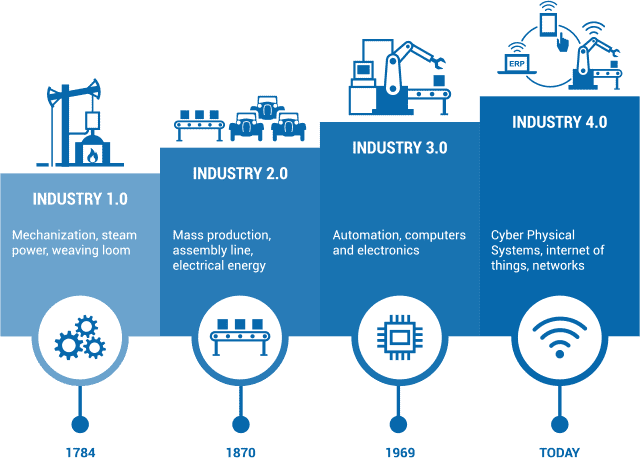 ERP

INDUSTRY 1.0

Mechanization, steam power, weaving loom

1784

INDUSTRY 2.0

Mass production, assembly line, electrical energy

1870

INDUSTRY 3.0

Automation, computers and electronics

1969

INDUSTRY 4.0

Cyber Physical Systems, internet of things, networks

TODAY