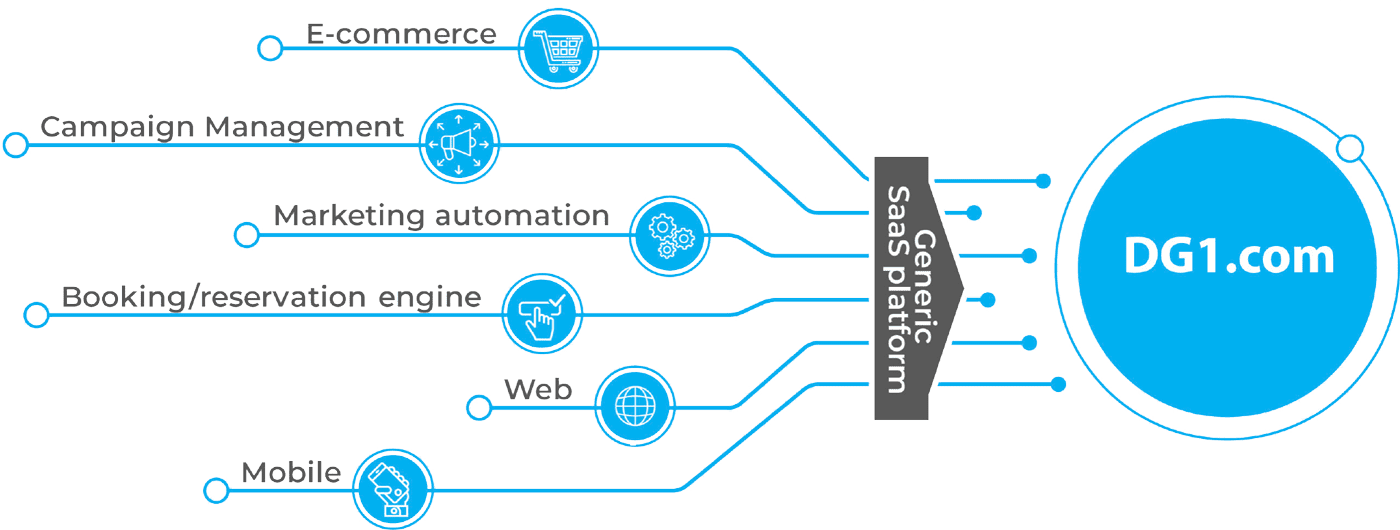 E-commerce

Campaign Management

Marketing automation

Booking/reservation engine

Web

Mobile

Generic SaaS platform

DG1.com